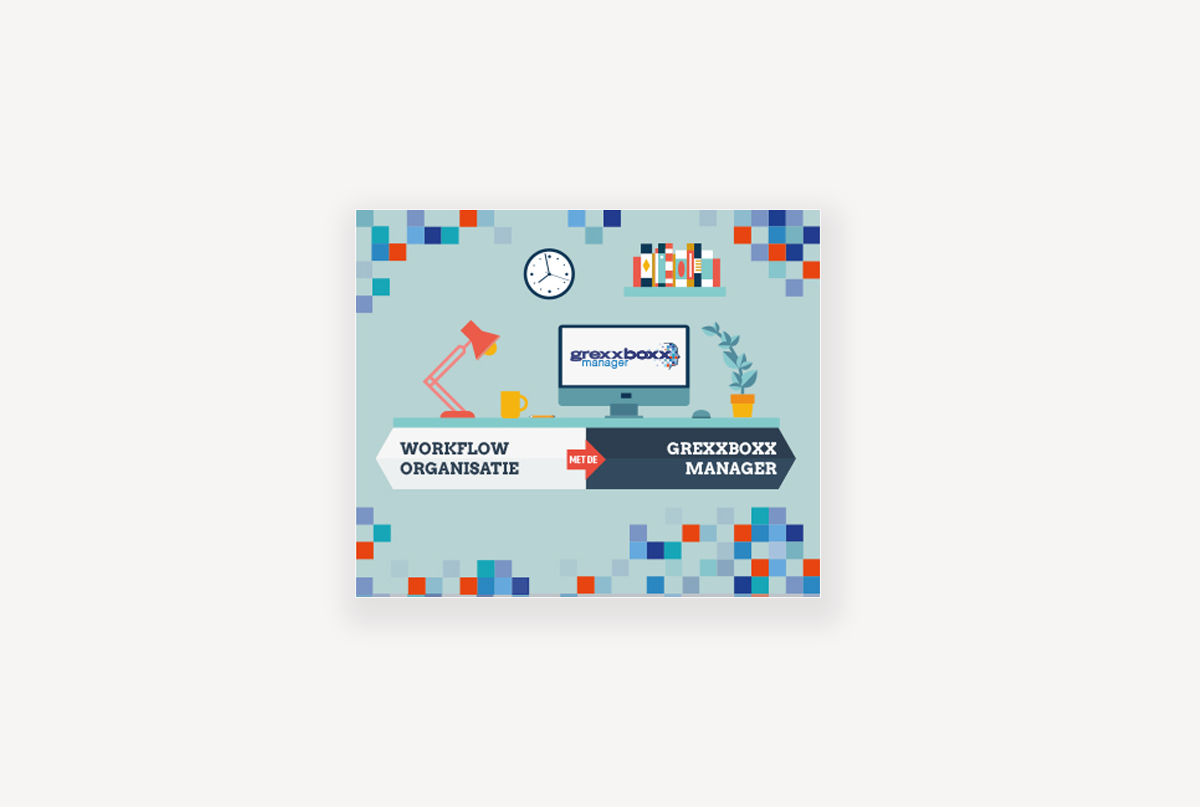 grexxboxx manager

WORKFLOW ORGANISATIE

MET DE

GREXXBOXX MANAGER