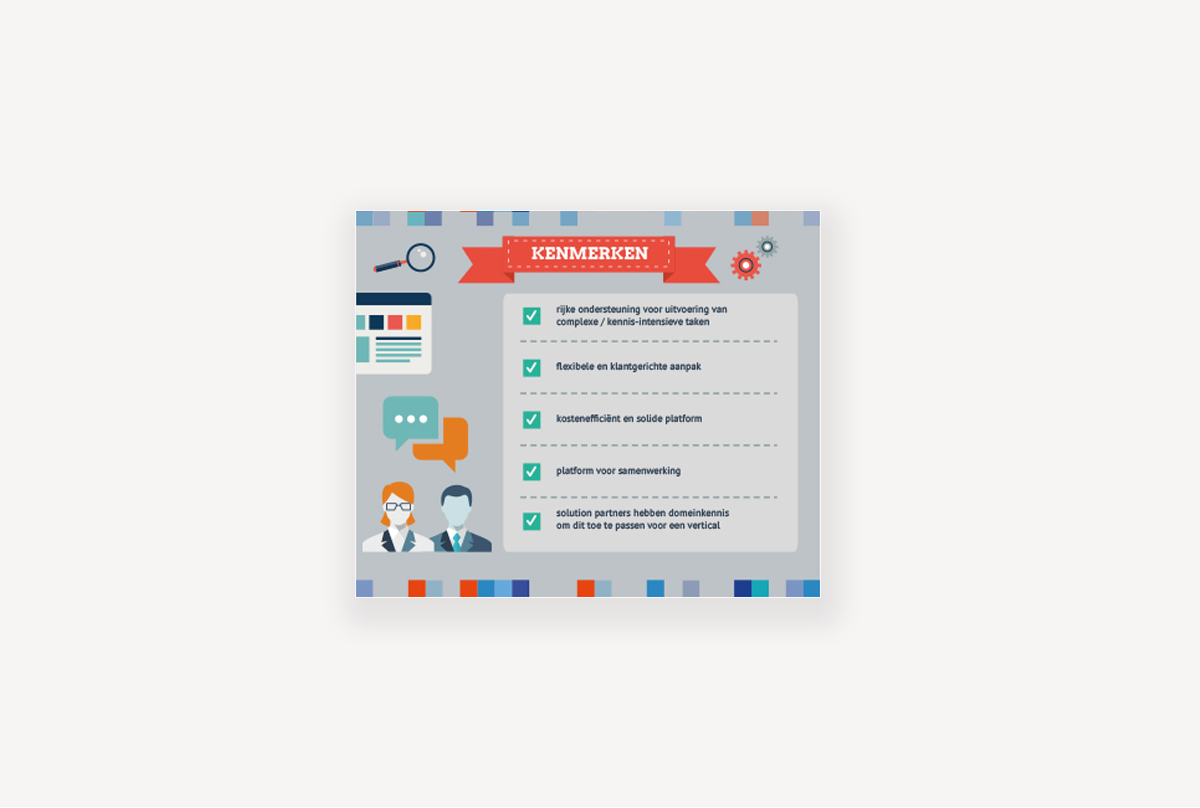 KENMERKEN

rijke ondersteuning voor uitvoering van complexe / kennis-intensieve taken

flexibele en klantgerichte aanpak

kostenefficiënt en solide platform

platform voor samenwerking

solution partners hebben domeinkennis om dit toe te passen voor een vertical